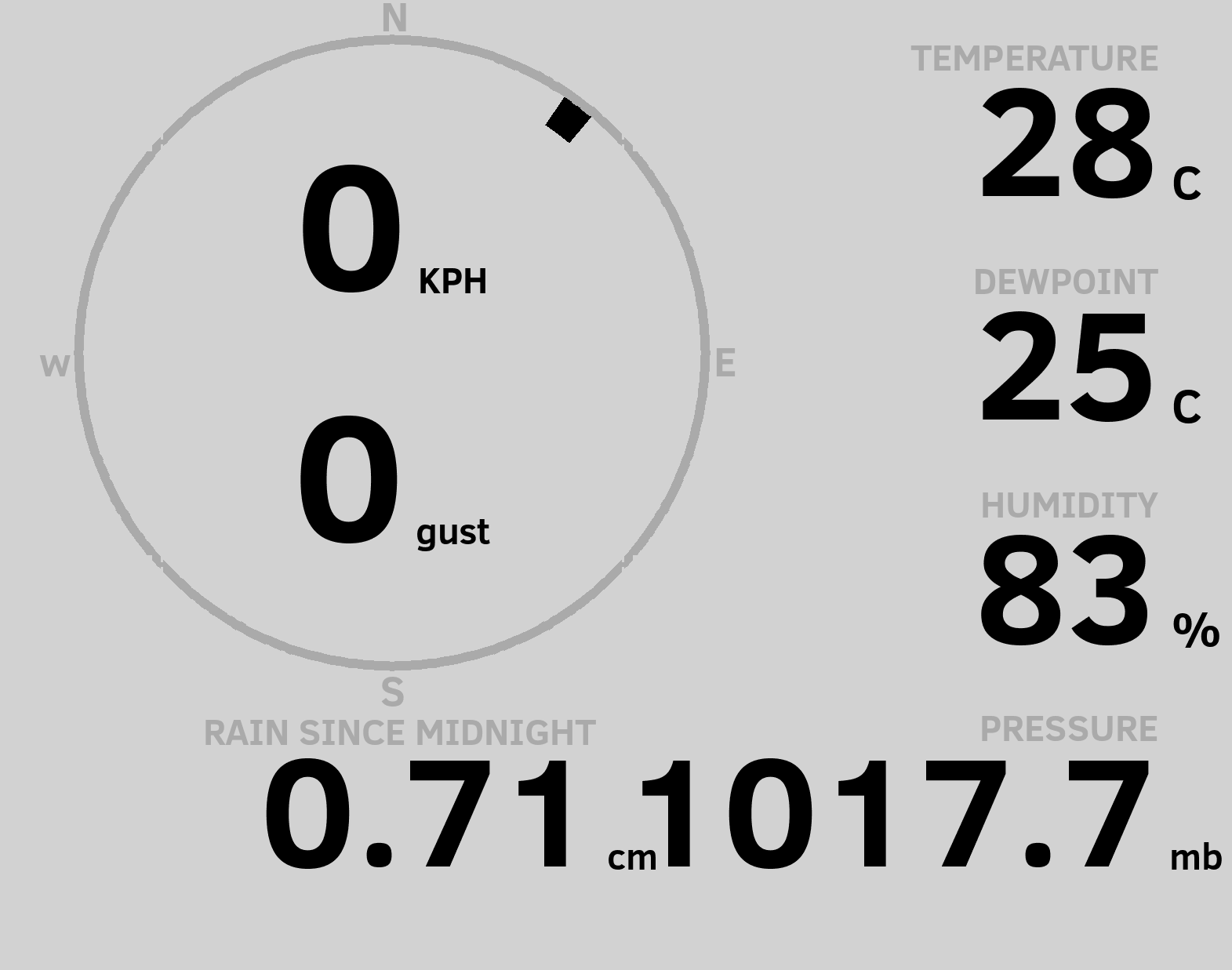 N

W

E

S

0 KPH

0 gust

TEMPERATURE
28 C

DEWPOINT
25 C

HUMIDITY
83 %

RAIN SINCE MIDNIGHT
0.71 cm

PRESSURE
1017.7 mb