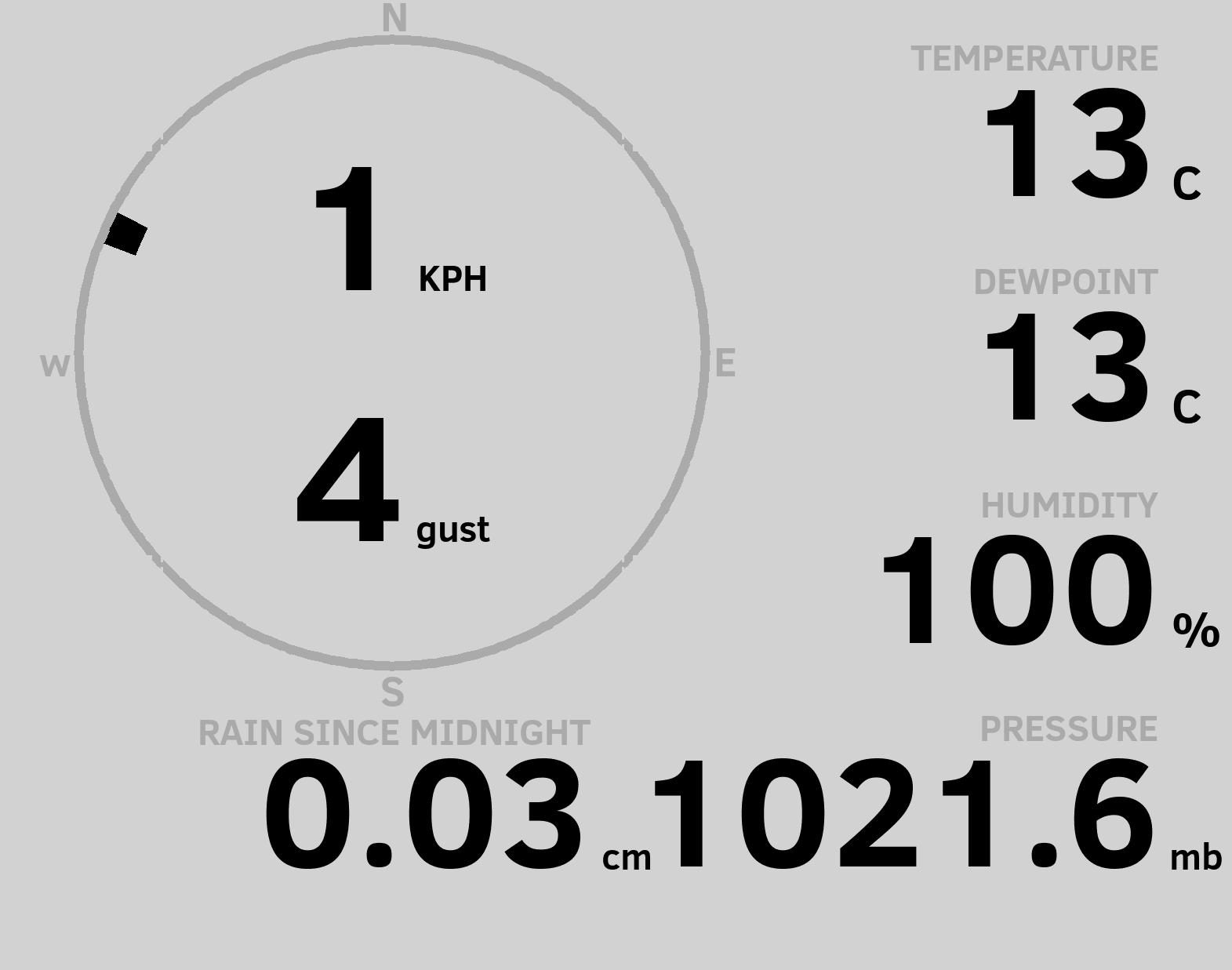 N

W

E

S

1 KPH

4 gust

TEMPERATURE
13 C

DEWPOINT
13 C

HUMIDITY
100 %

RAIN SINCE MIDNIGHT
0.03 cm

PRESSURE
1021.6 mb