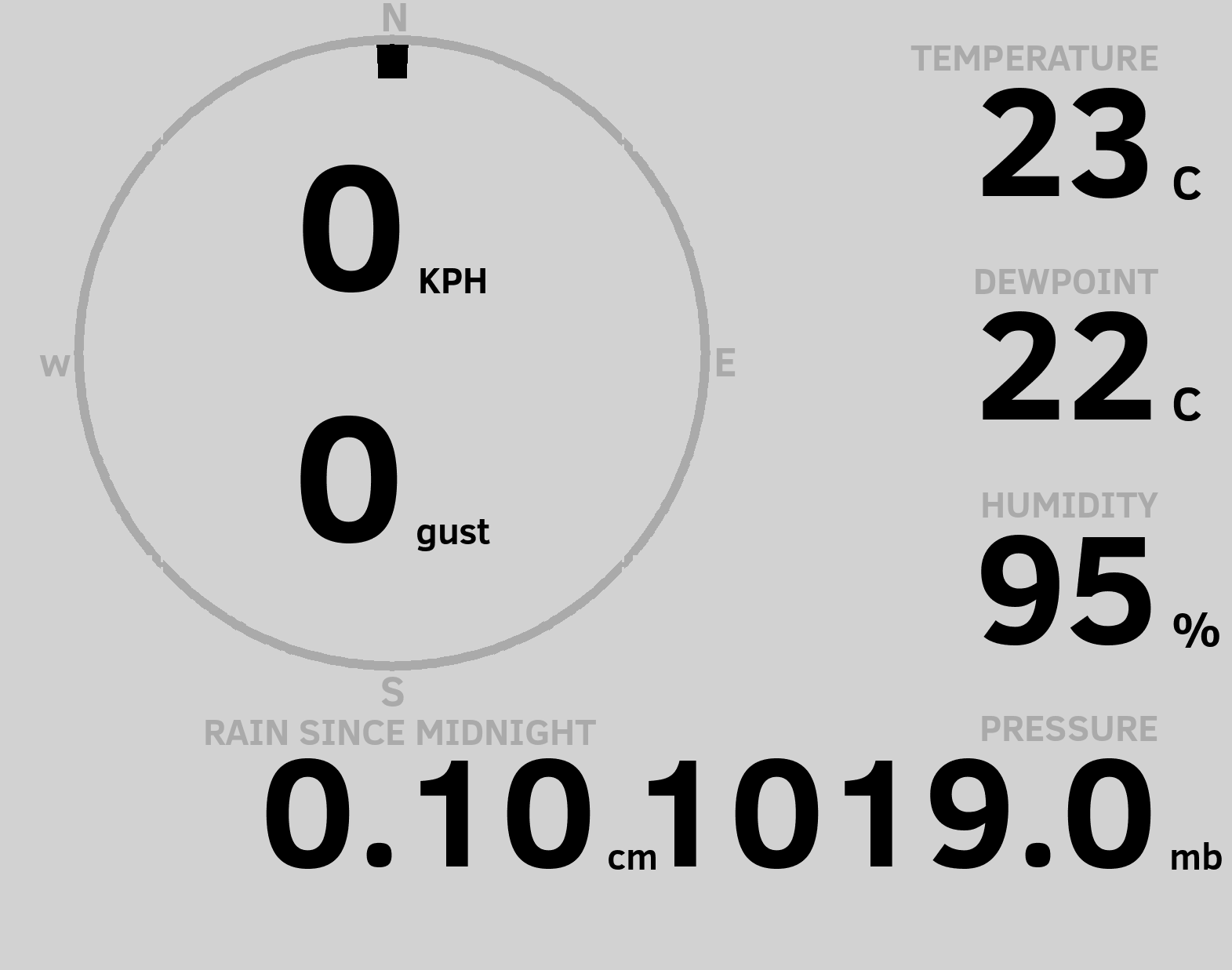 N

0 KPH

W E

0 gust

S

TEMPERATURE
23 C

DEWPOINT
22 C

HUMIDITY
95 %

RAIN SINCE MIDNIGHT
0.10 cm

PRESSURE
1019.0 mb