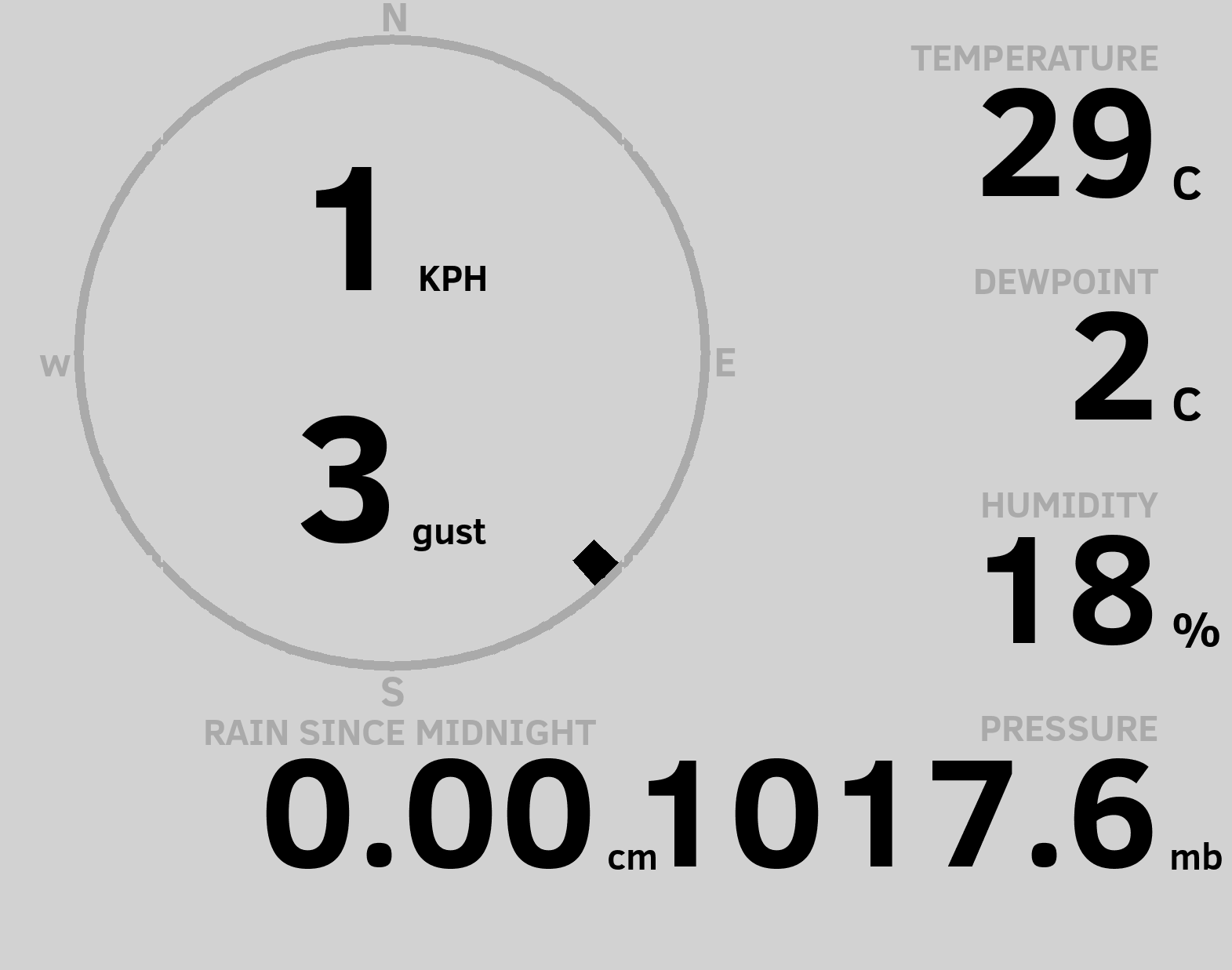 N

W

E

S

1 KPH

3 gust

TEMPERATURE
29 C

DEWPOINT
2 C

HUMIDITY
18 %

RAIN SINCE MIDNIGHT
0.00 cm

PRESSURE
1017.6 mb