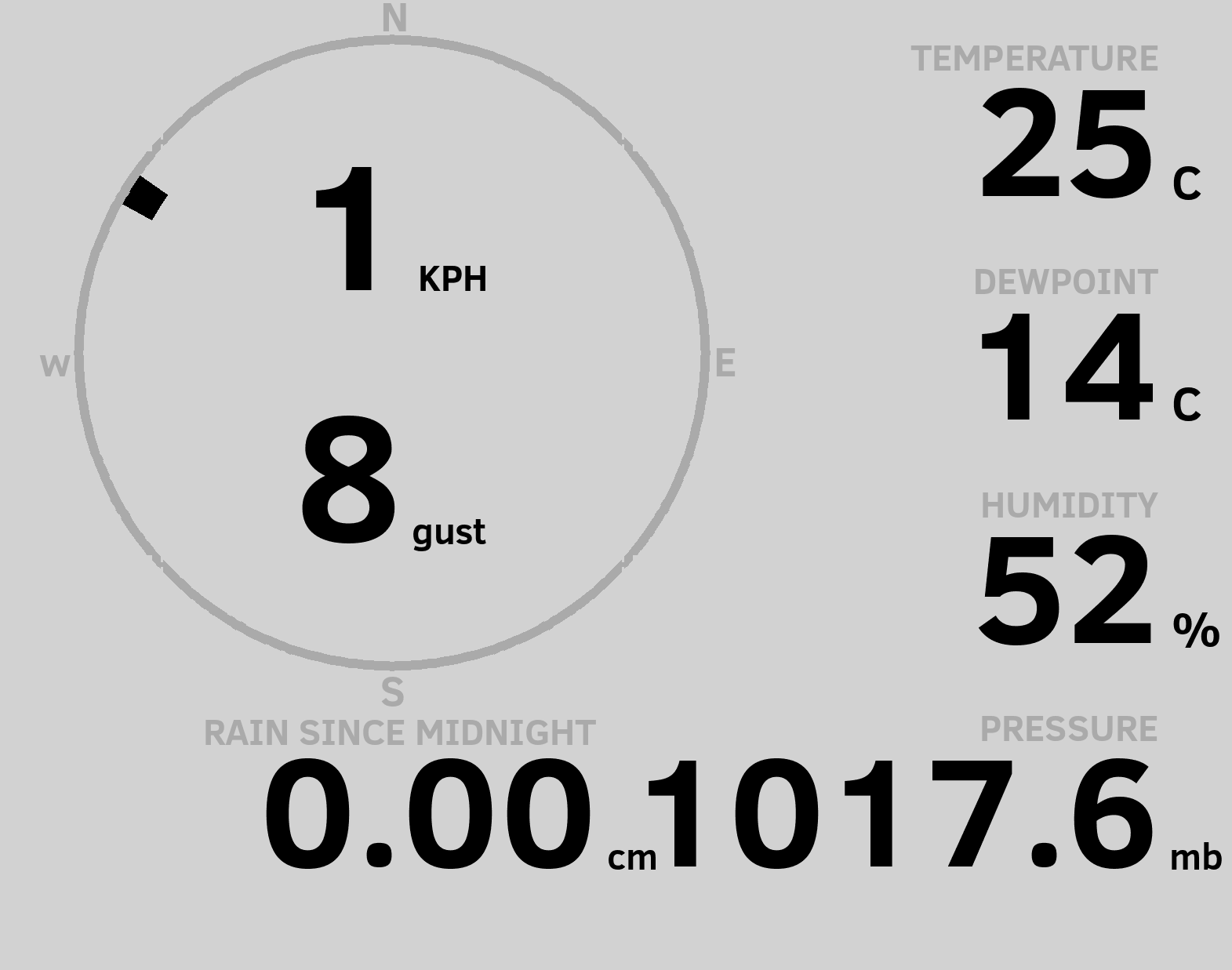 N

W

E

S

1 KPH

8 gust

TEMPERATURE
25 C

DEWPOINT
14 C

HUMIDITY
52 %

RAIN SINCE MIDNIGHT
0.00 cm

PRESSURE
1017.6 mb