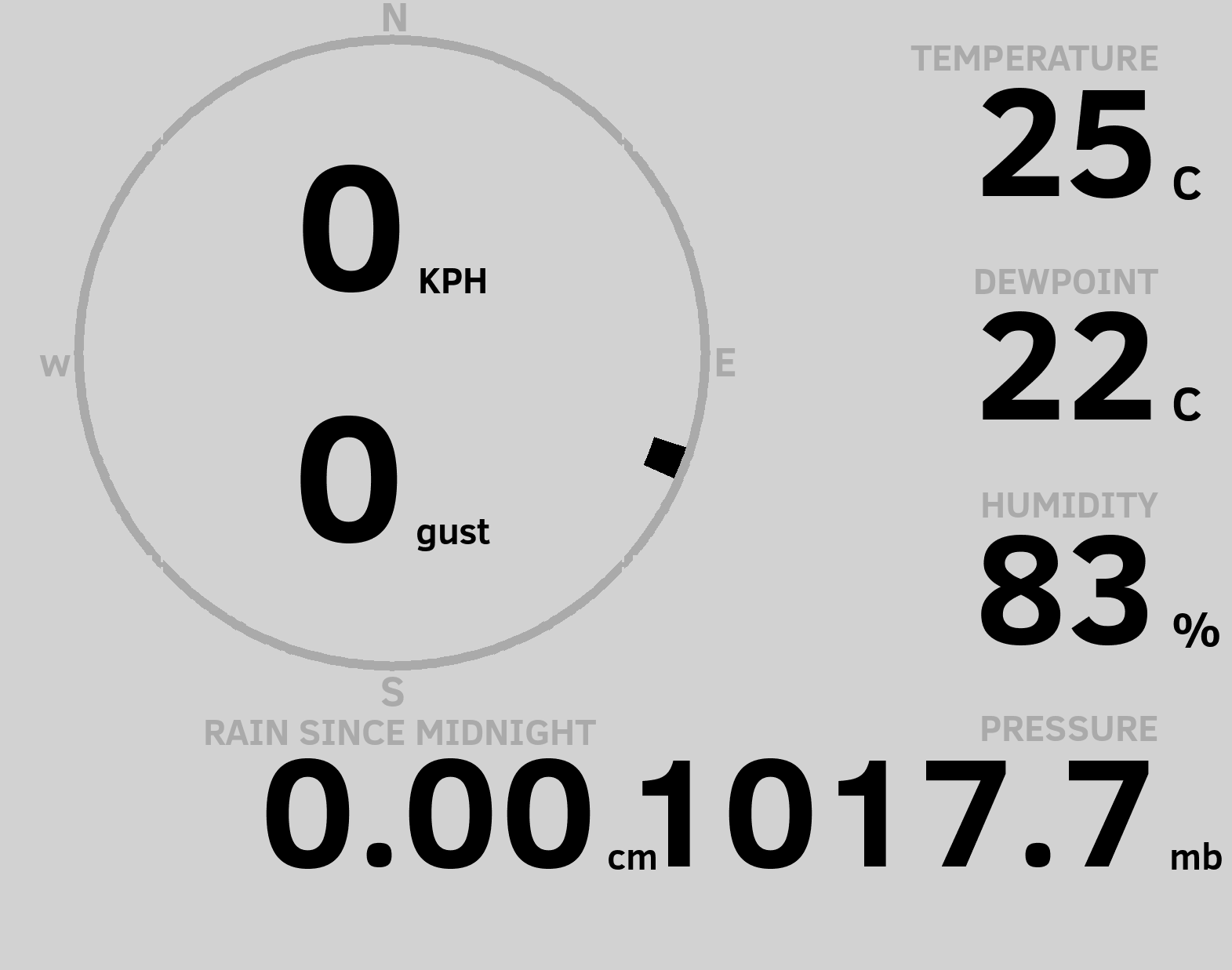 N

W

E

S

0 KPH

0 gust

TEMPERATURE
25 C

DEWPOINT
22 C

HUMIDITY
83 %

RAIN SINCE MIDNIGHT
0.00 cm

PRESSURE
1017.7 mb