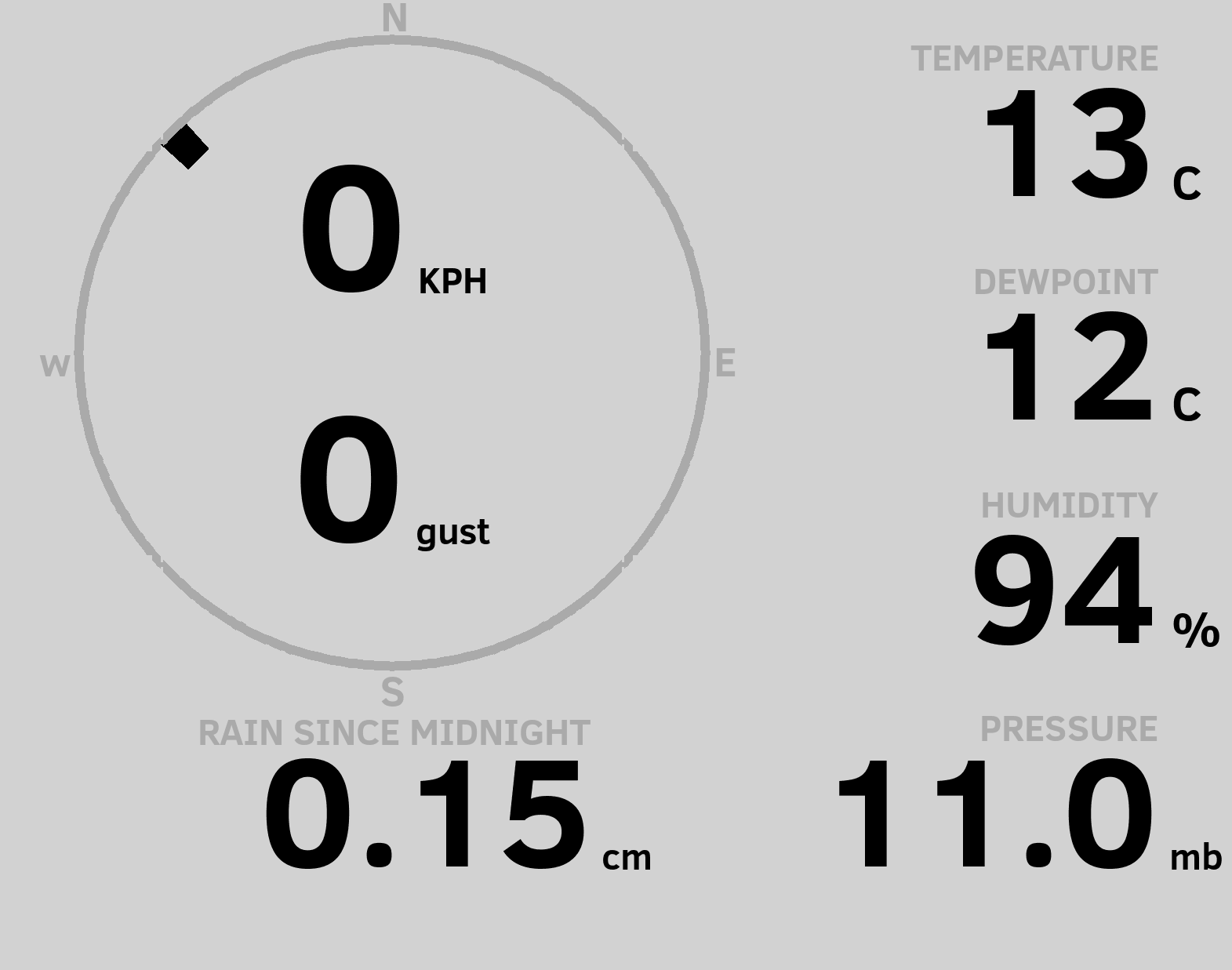 N
W
E
S
0 KPH
0 gust
TEMPERATURE
13 C
DEWPOINT
12 C
HUMIDITY
94 %
RAIN SINCE MIDNIGHT
0.15 cm
PRESSURE
11.0 mb