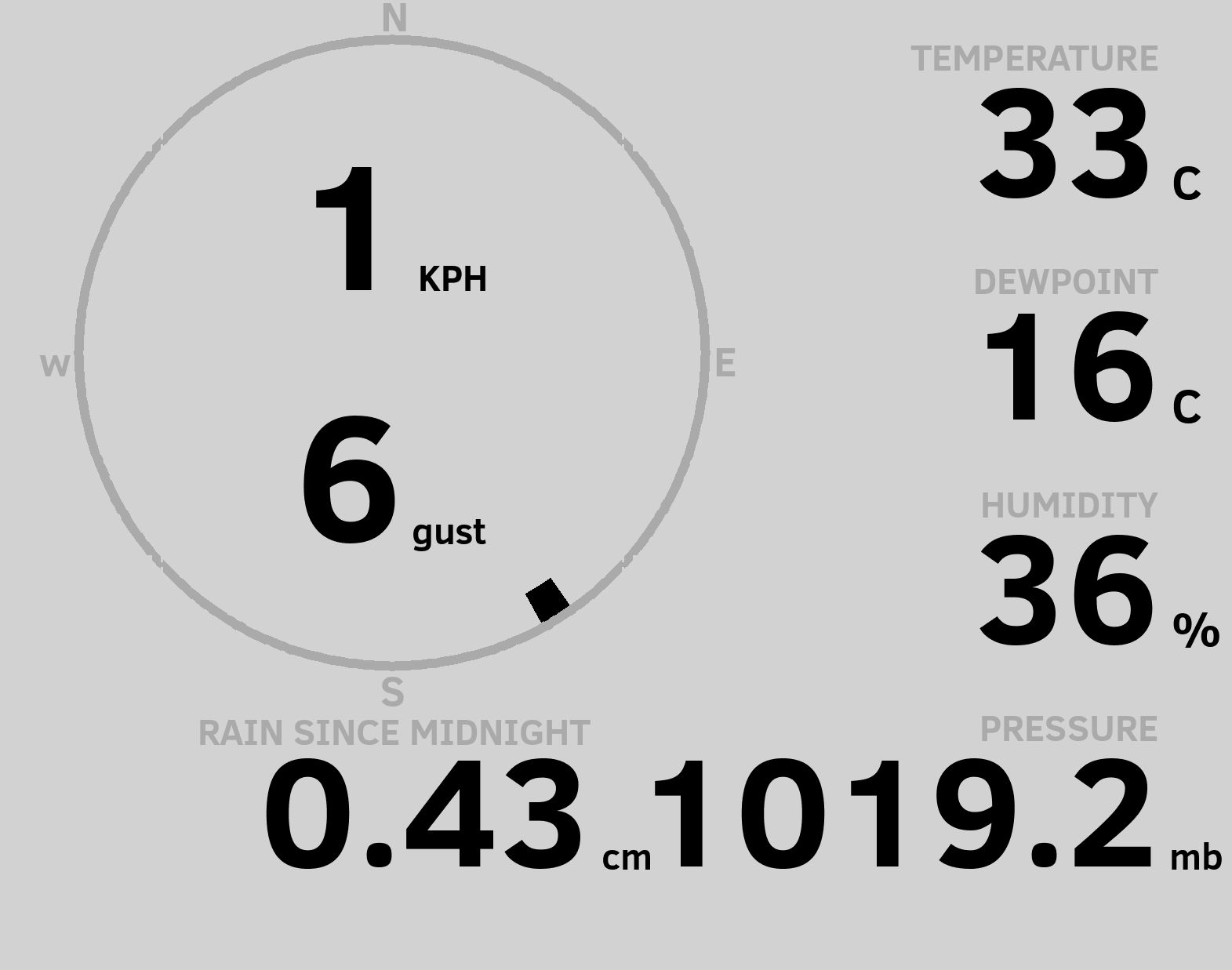 N

W

E

S

1 KPH

6 gust

TEMPERATURE
33 C

DEWPOINT
16 C

HUMIDITY
36 %

RAIN SINCE MIDNIGHT
0.43 cm

PRESSURE
1019.2 mb