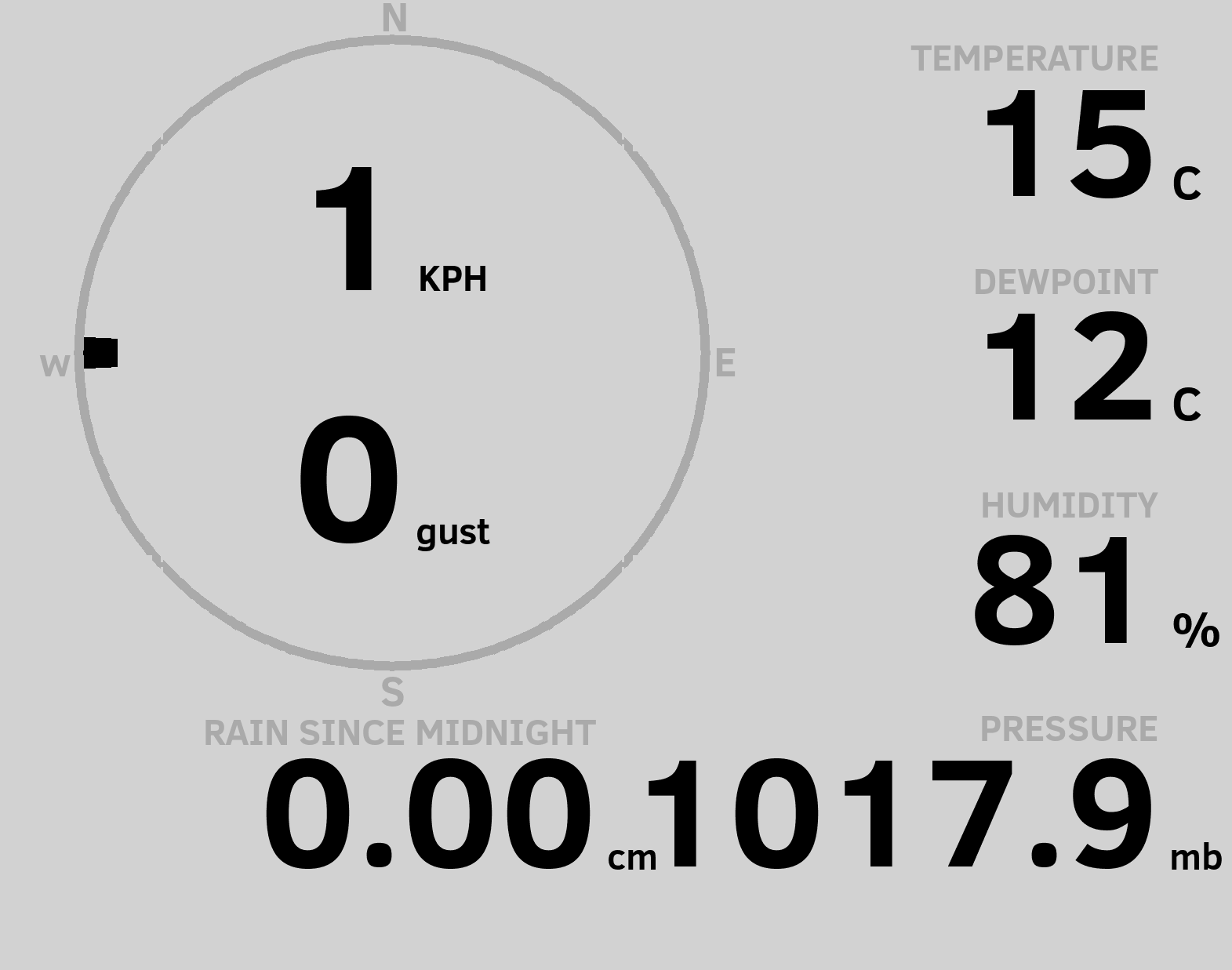 N

W

E

S

1 KPH

0 gust

TEMPERATURE
15 C

DEWPOINT
12 C

HUMIDITY
81 %

RAIN SINCE MIDNIGHT
0.00 cm

PRESSURE
1017.9 mb